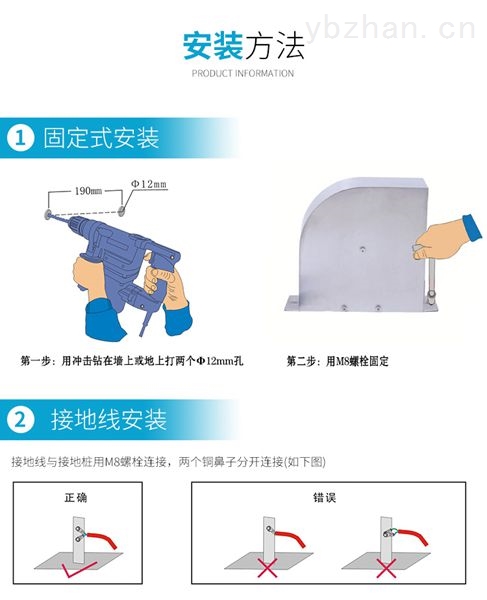 ybzhan.cn

安装方法
PRODUCT INFORMATION

1 固定式安装

190mm
Φ12mm

第一步：用冲击钻在墙上或地上打两个Φ12mm孔

第二步：用M8螺栓固定

2 接地线安装

接地线与接地桩用M8螺栓连接，两个铜鼻子分开连接(如下图)

正确

错误