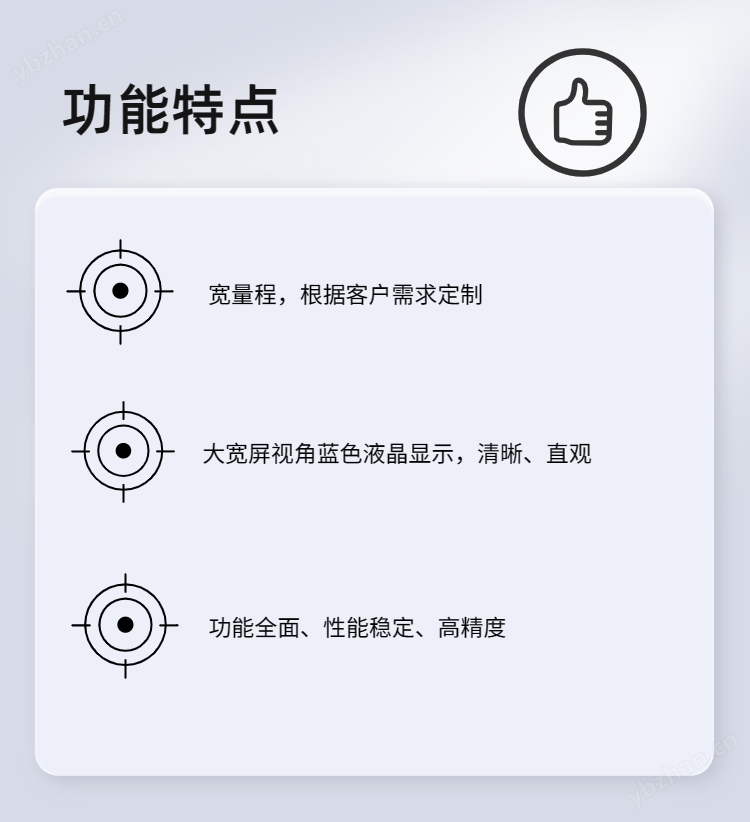 功能特点

宽量程，根据客户需求定制

大宽屏视角蓝色液晶显示，清晰、直观

功能全面、性能稳定、高精度

ybzhan.cn