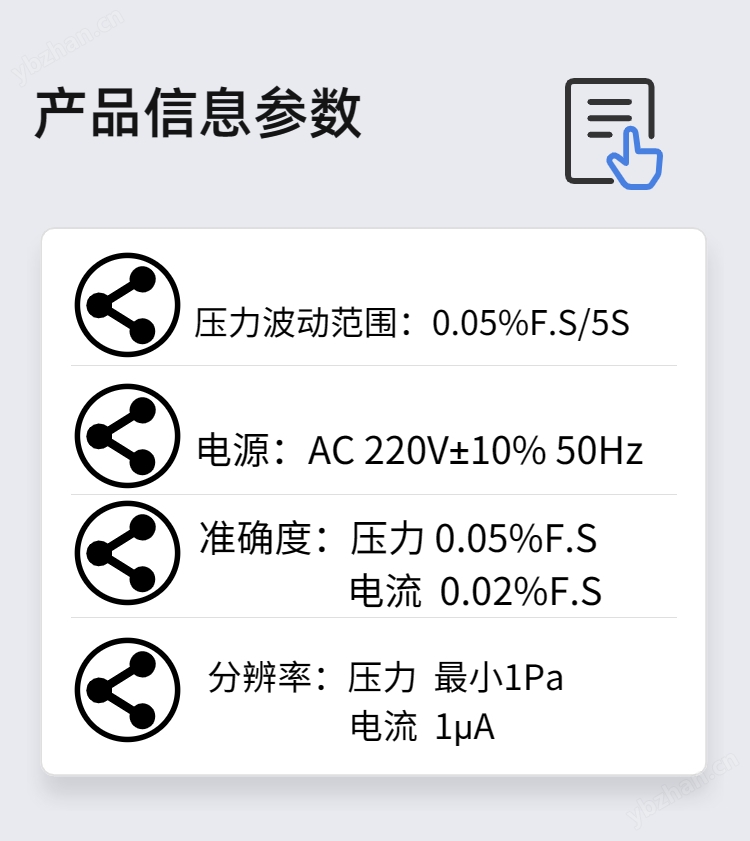 产品信息参数

压力波动范围：0.05%F.S/5S

电源：AC 220V±10% 50Hz

准确度：压力 0.05%F.S
电流 0.02%F.S

分辨率：压力 最小1Pa
电流 1μA

ybzhan.cn