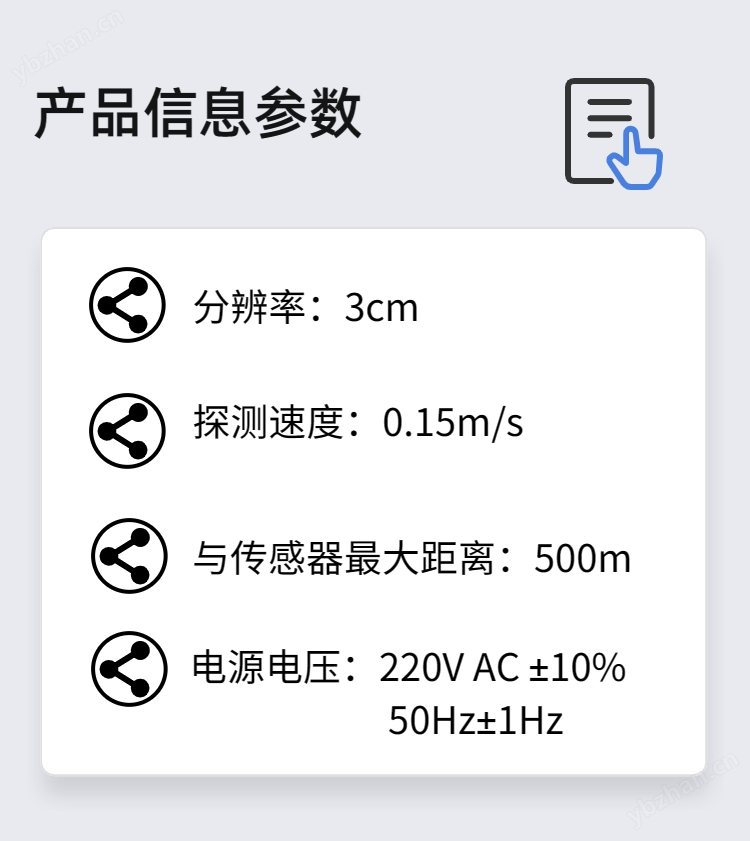 产品信息参数

分辨率：3cm

探测速度：0.15m/s

与传感器最大距离：500m

电源电压：220V AC ±10%
50Hz±1Hz

ybzhan.cn